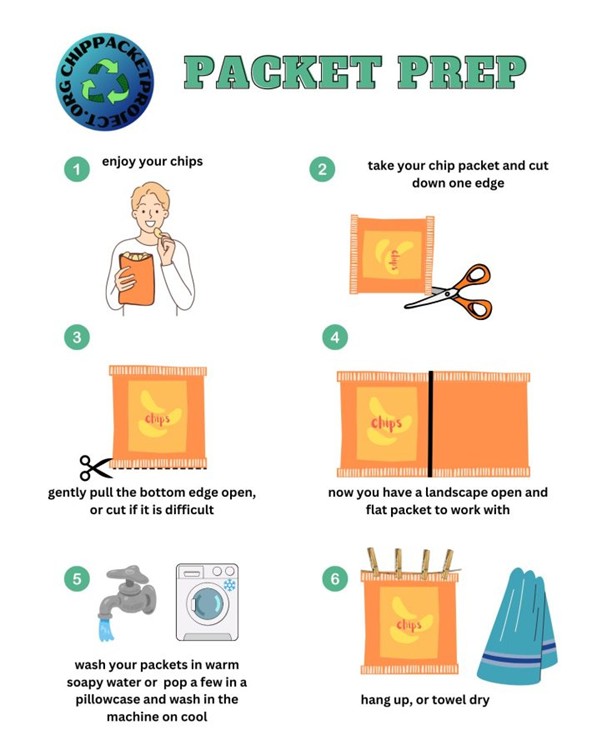 CHIPPACKETPROJECT.ORG

PACKET PREP

1 enjoy your chips

2 take your chip packet and cut down one edge

chips

3

chips

gently pull the bottom edge open, or cut if it is difficult

4

chips

now you have a landscape open and flat packet to work with

5

wash your packets in warm soapy water or pop a few in a pillowcase and wash in the machine on cool

6

chips

hang up, or towel dry